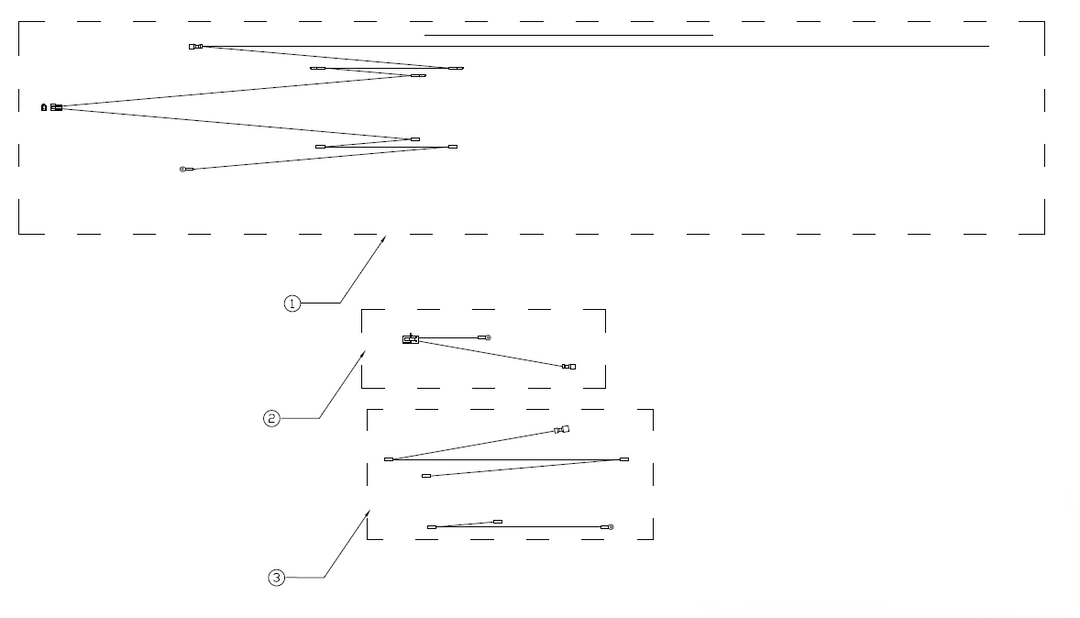 1

2

3